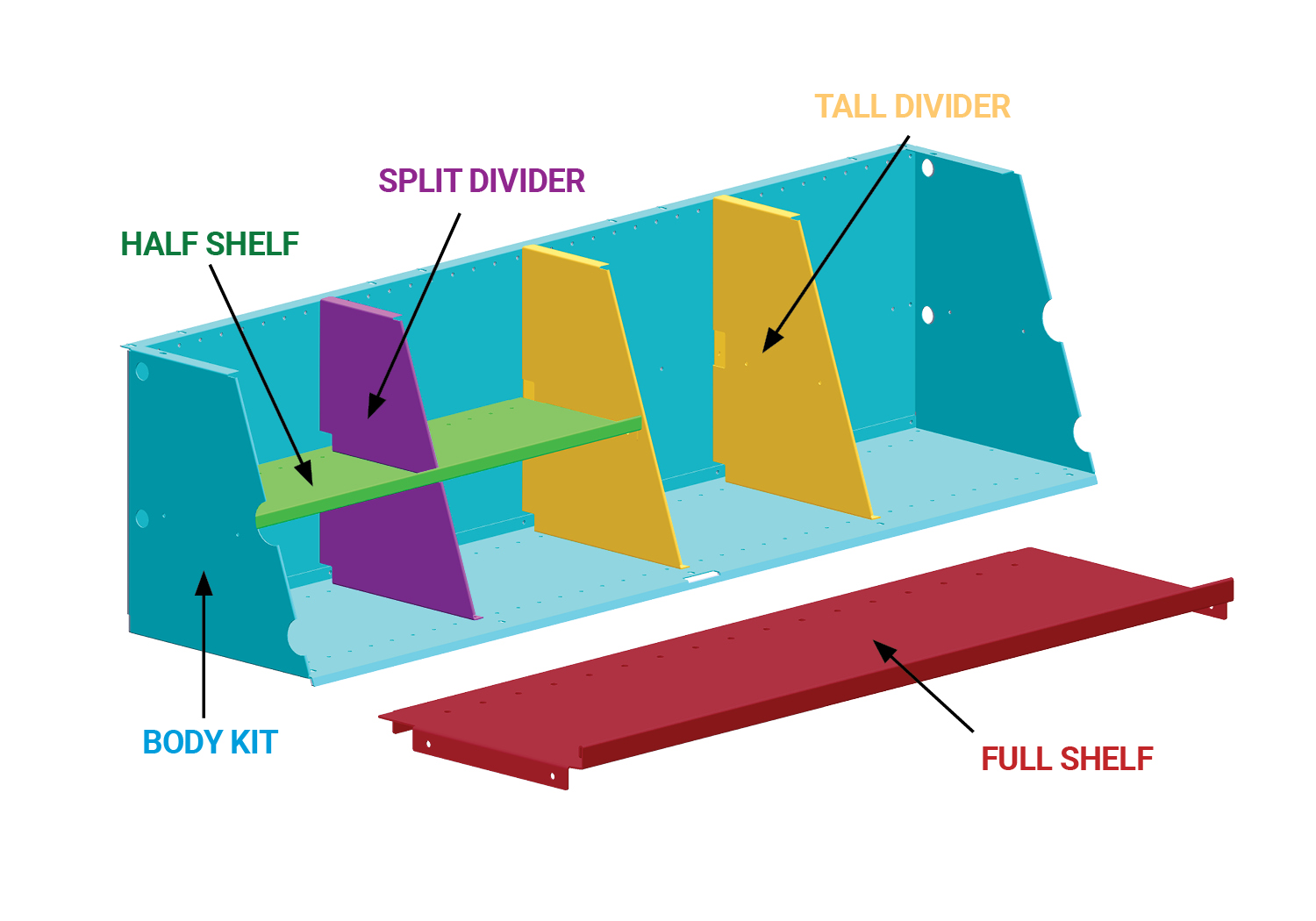 TALL DIVIDER

SPLIT DIVIDER

HALF SHELF

BODY KIT

FULL SHELF